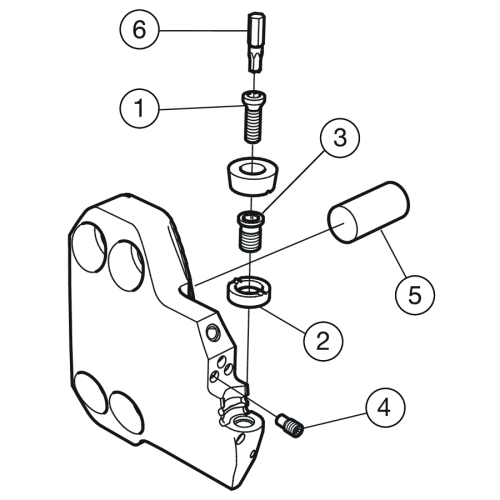 6
1
3
5
2
4