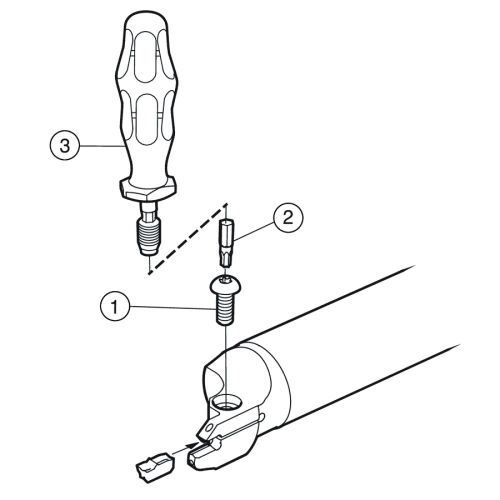 3
2
1