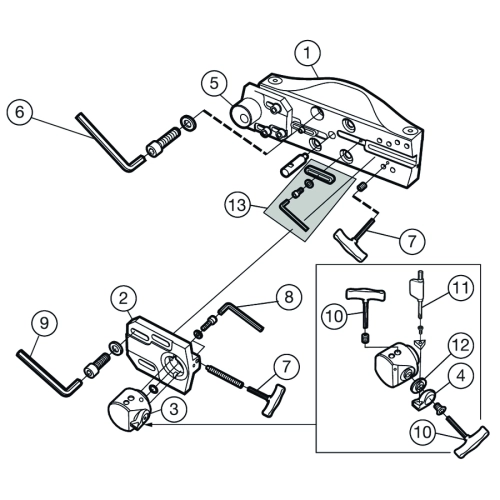 1
5
6
13
7
2
8
9
7
3
10
11
12
4
10