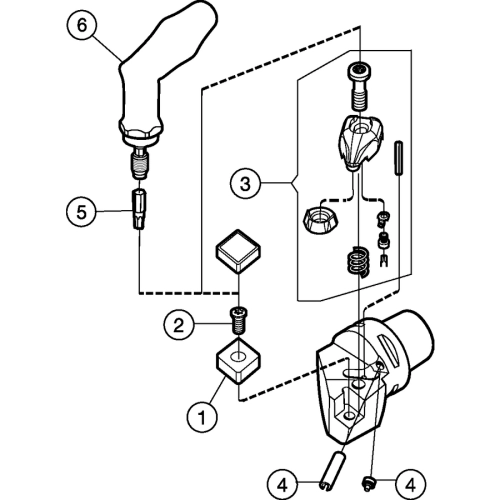 6
3
5
2
1
4
4