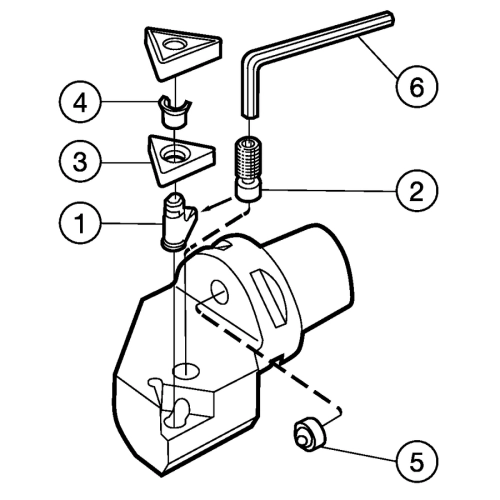 6
4
3
2
1
5