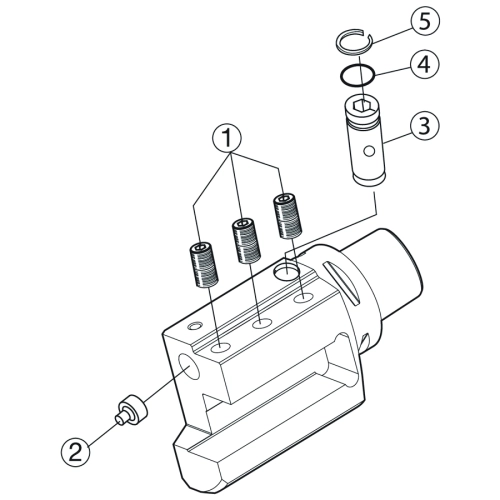 5
4
3
1
2