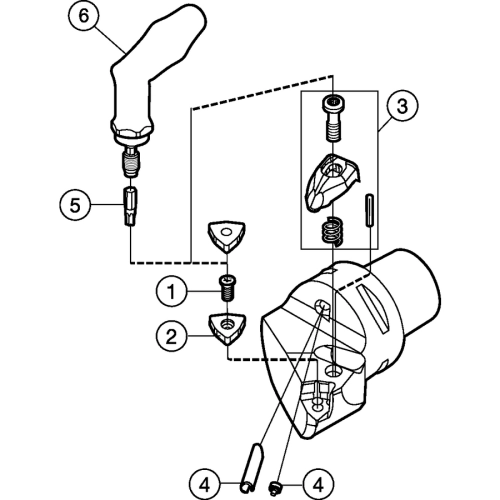 6
3
5
1
2
4
4