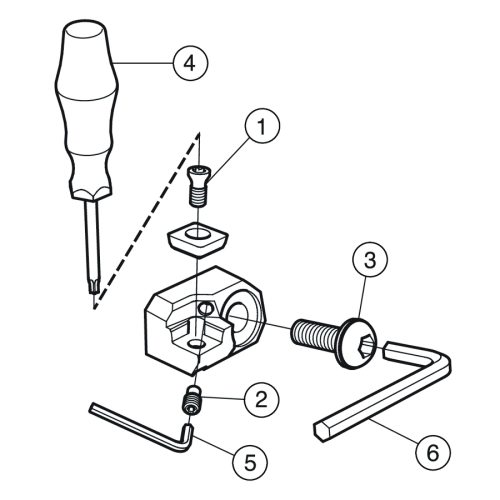 4
1
3
2
5
6