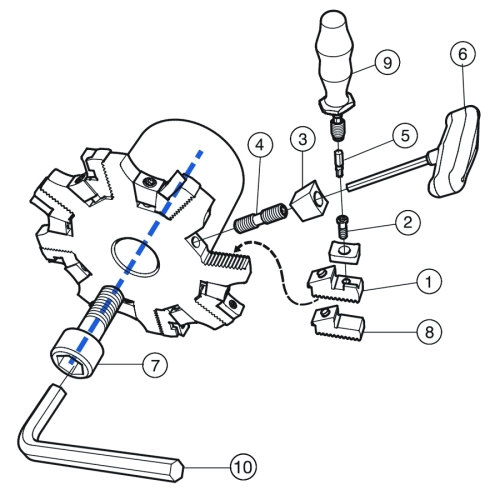 9
6
4
3
5
2
1
8
7
10