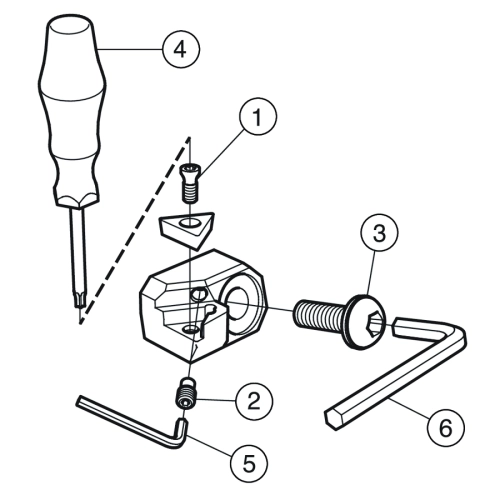 4
1
3
2
6
5