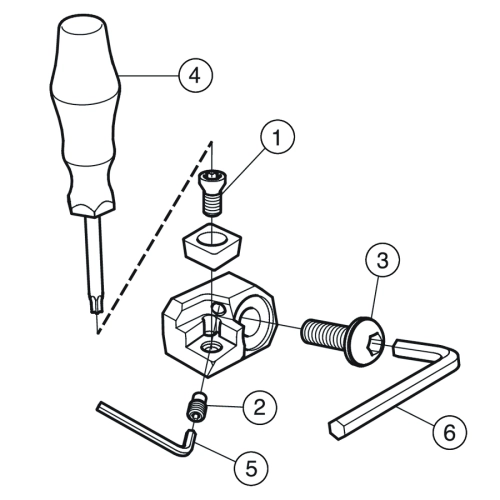 4
1
3
2
6
5