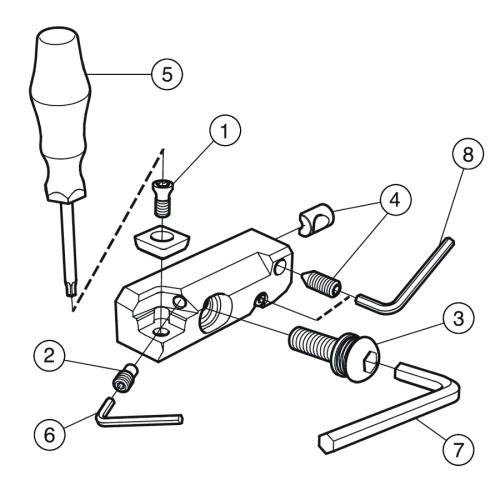 5
1
8
4
3
2
6
7