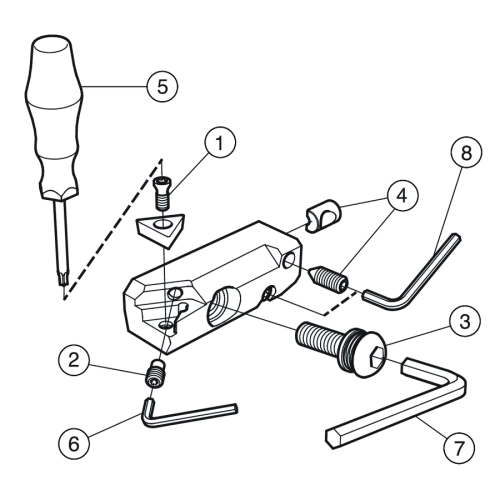 5
1
8
4
3
2
6
7