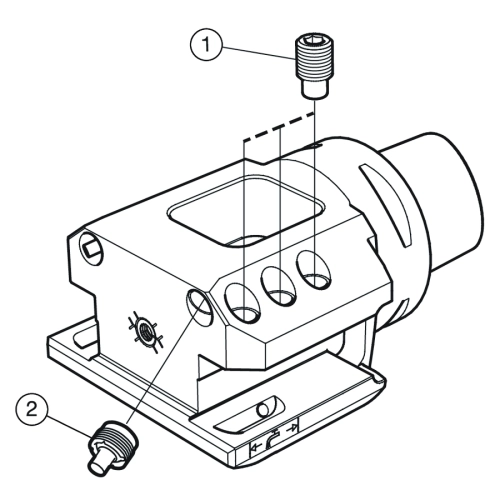 1

2