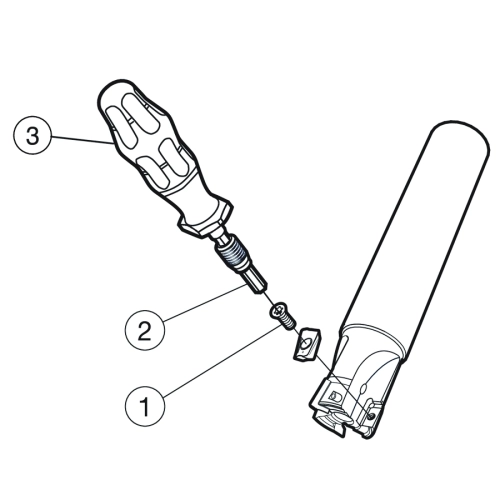 3

2

1