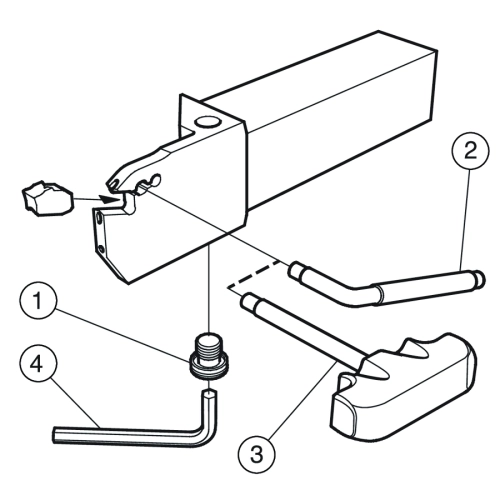 2
1
4
3