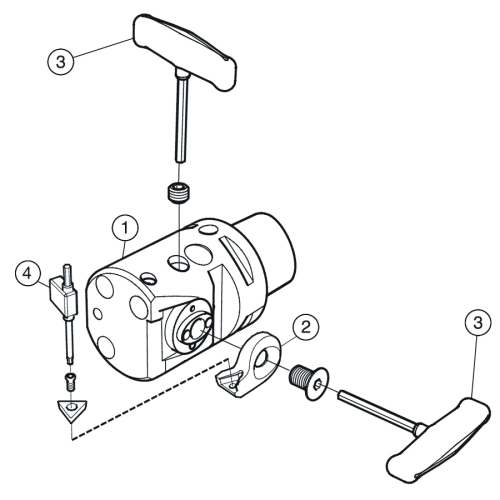 3

1

4

2

3