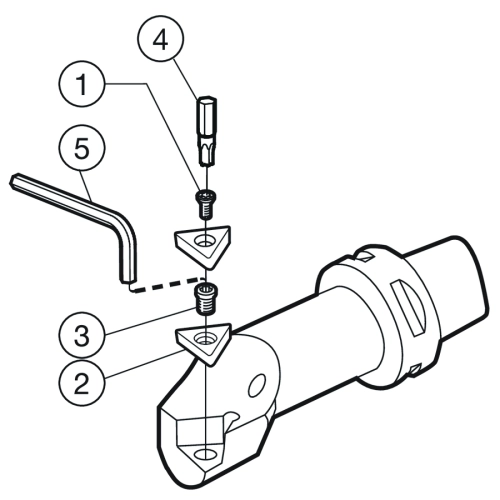 4
1
5
3
2