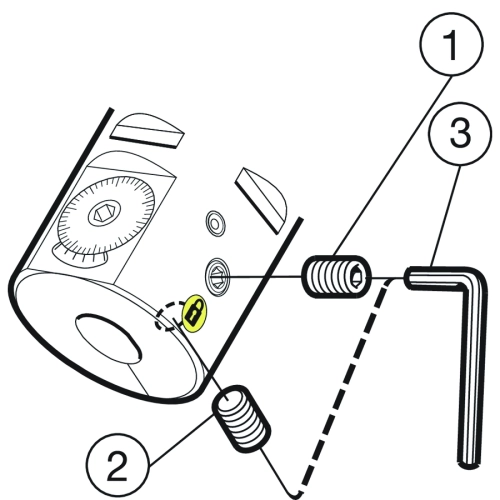 1
3
2