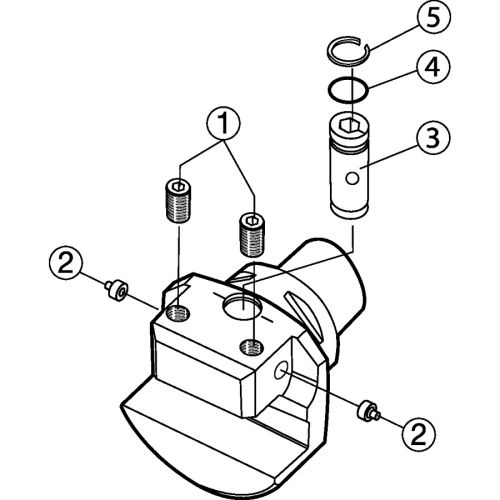 5
4
1
3
2
2