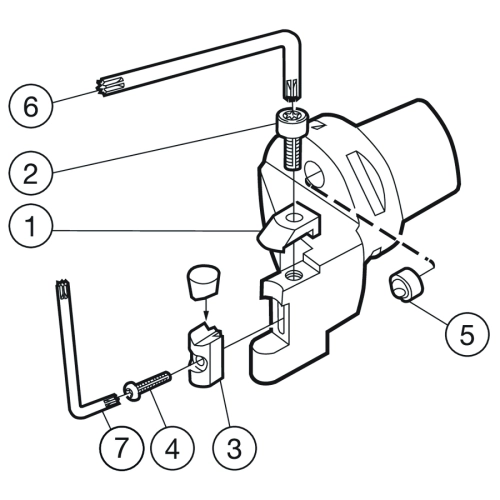 6
2
1
5
7
4
3