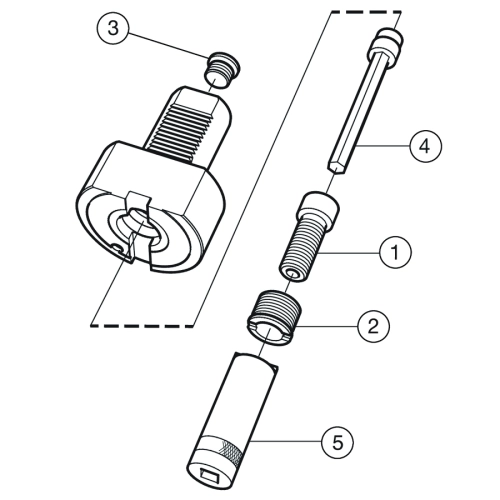 3
4
1
2
5