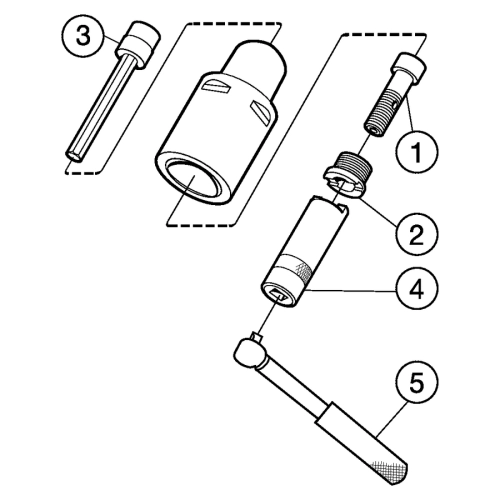 3
1
2
4
5