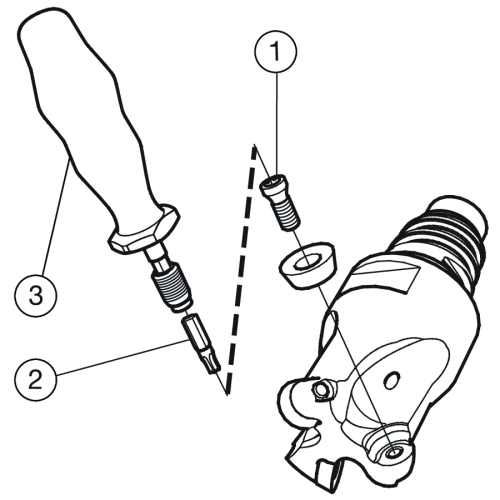 1

3

2