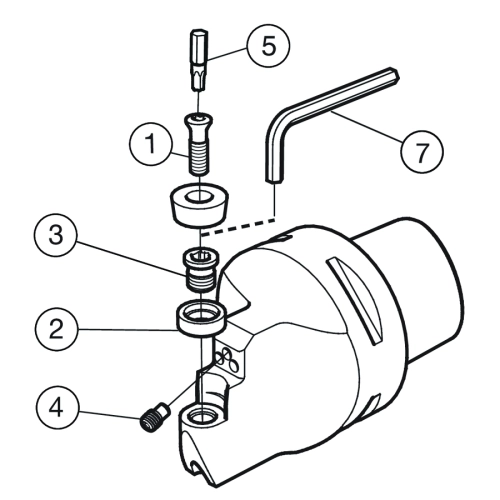 5
1
7
3
2
4