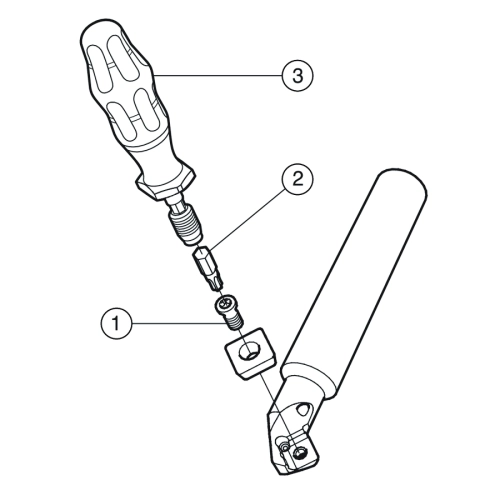 3

2

1