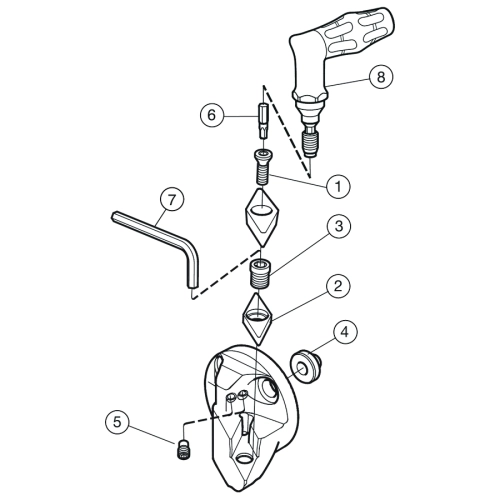 8
6
1
7
3
2
4
5