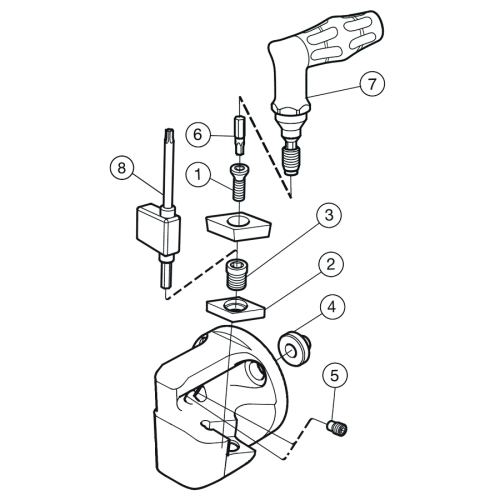 7
6
8
1
3
2
4
5