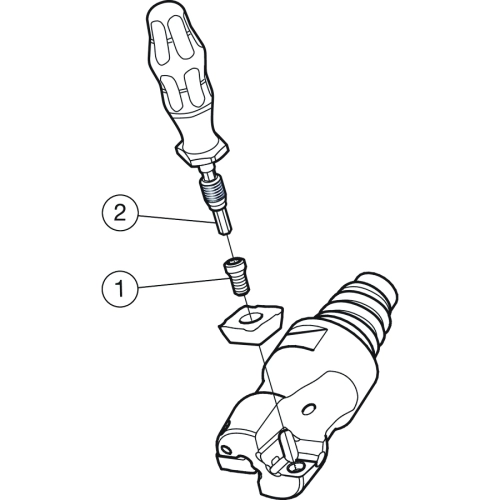 2

1