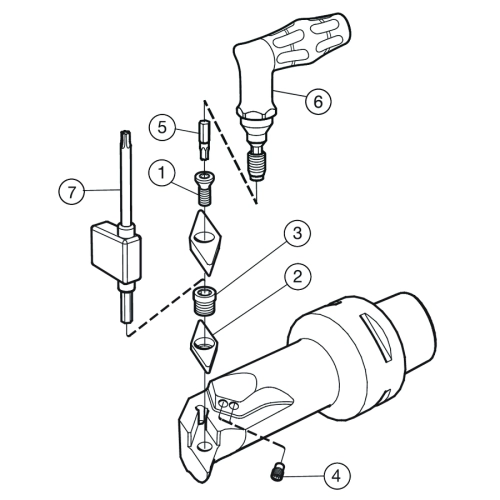 6
5
1
7
3
2
4