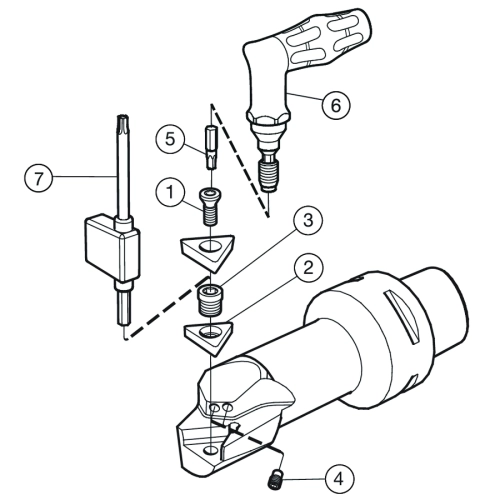 6
5
7
1
3
2
4