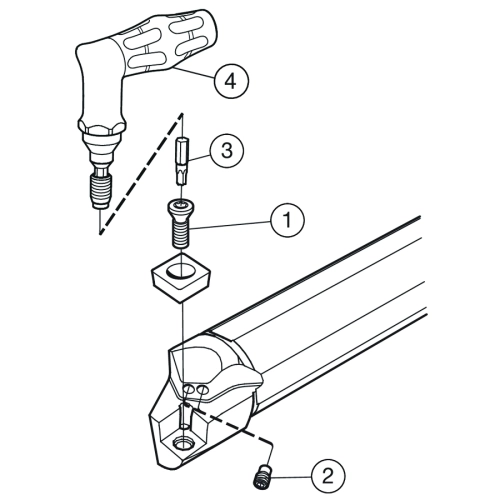 4

3

1

2