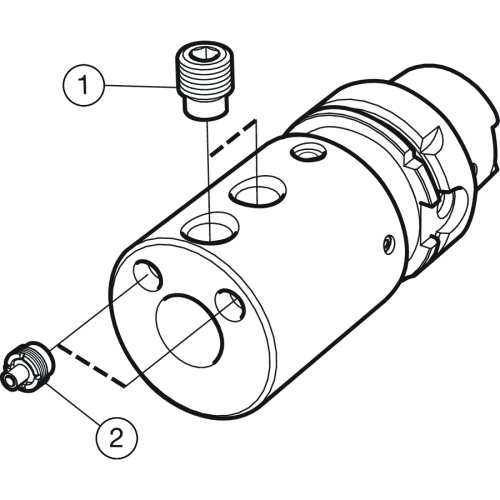 1
2