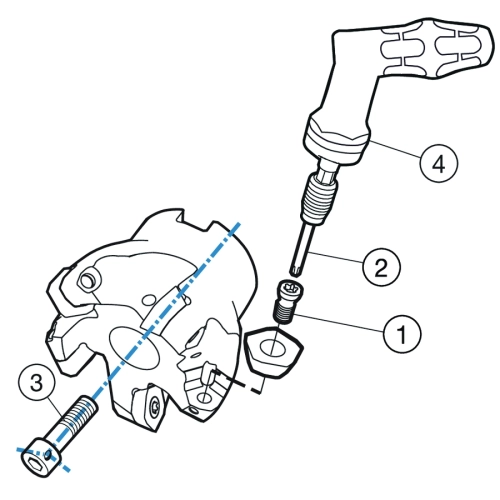 4

2

1

3