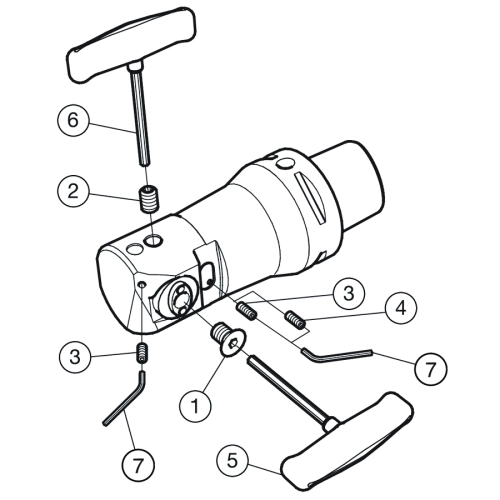 6
2
3
4
3
7
1
7
5