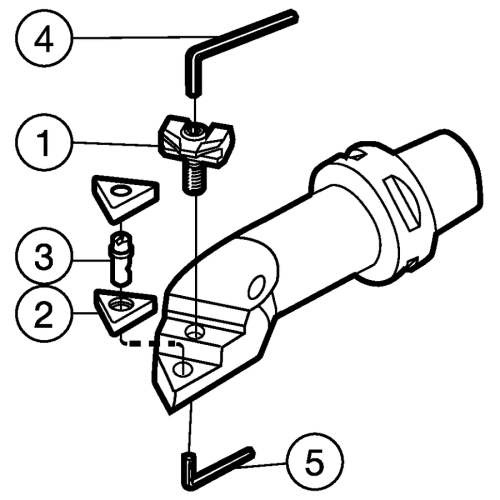 4
1
3
2
5