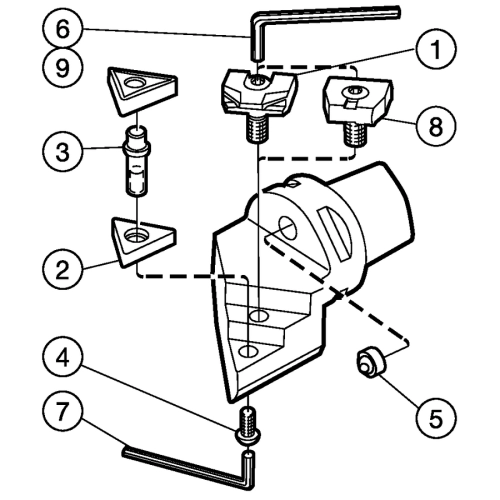 6
9
1
8
3
2
4
7
5