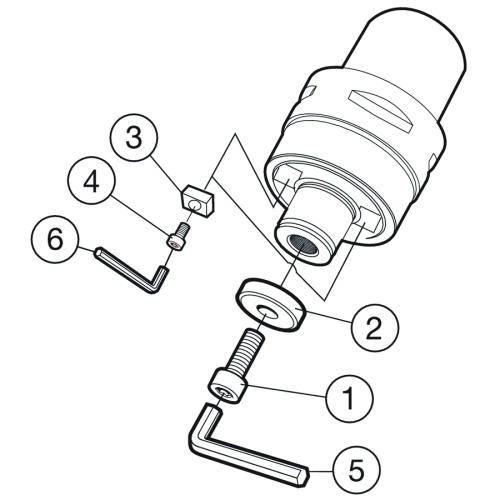 3
4
6
2
1
5