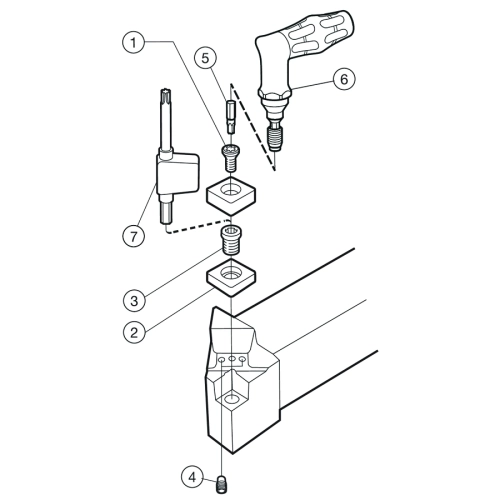 1
5
6
7
3
2
4