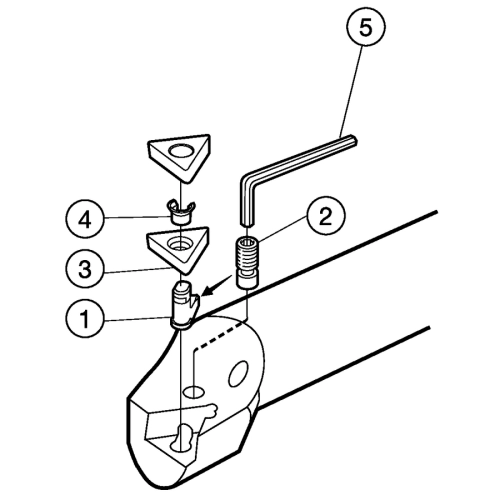 5

4

2

3

1