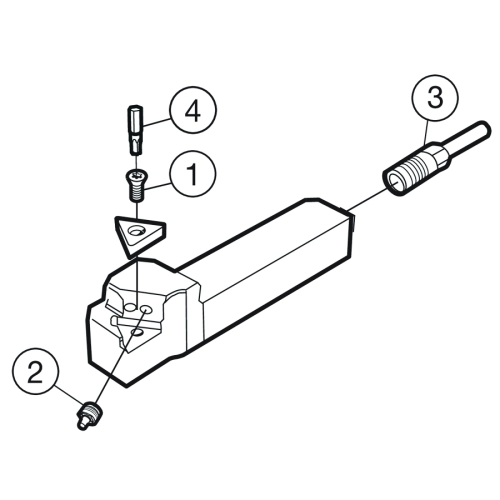 4
1
3
2