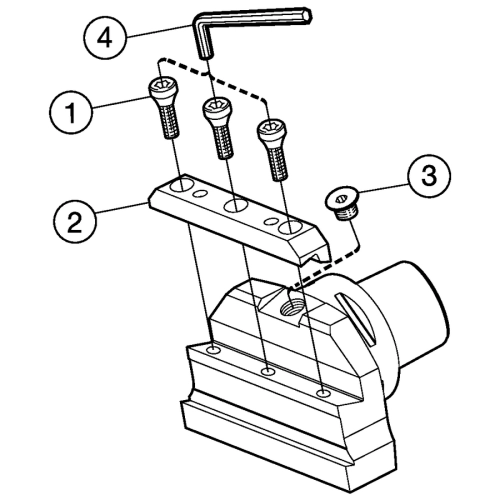 4
1
3
2