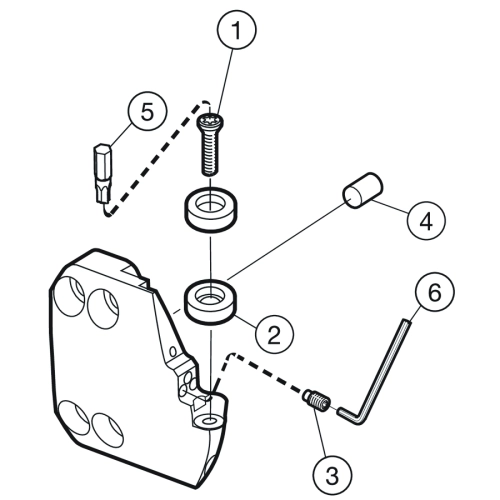 1
5
4
6
2
3