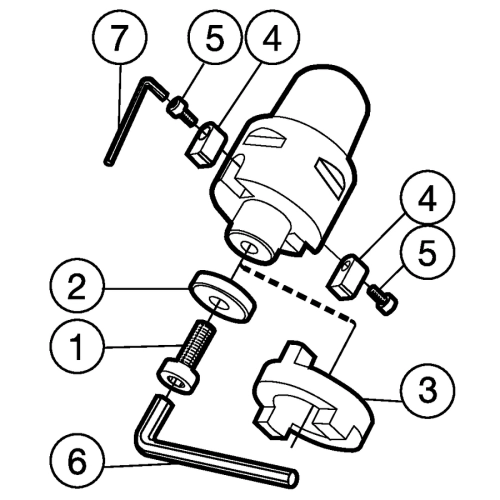 7
5
4
4
5
2
1
3
6