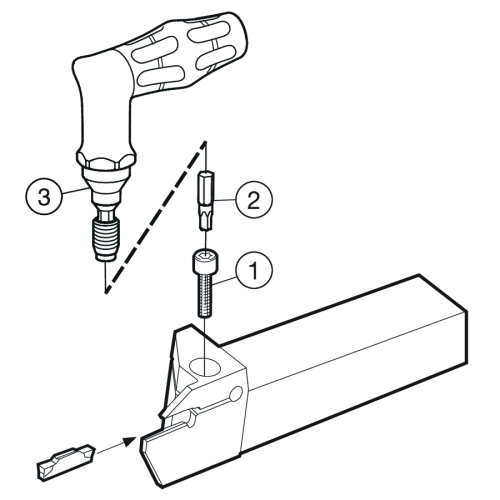 3
2
1