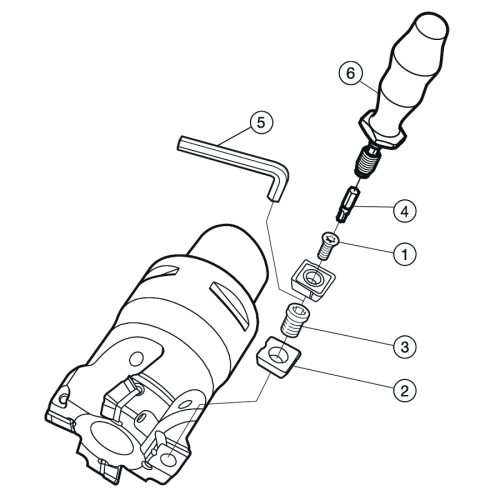 6
5
4
1
3
2