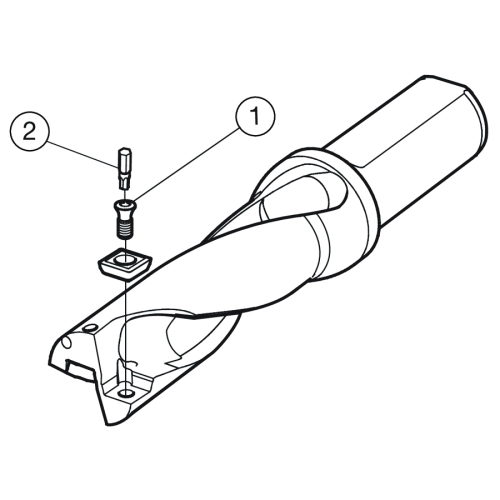 2
1