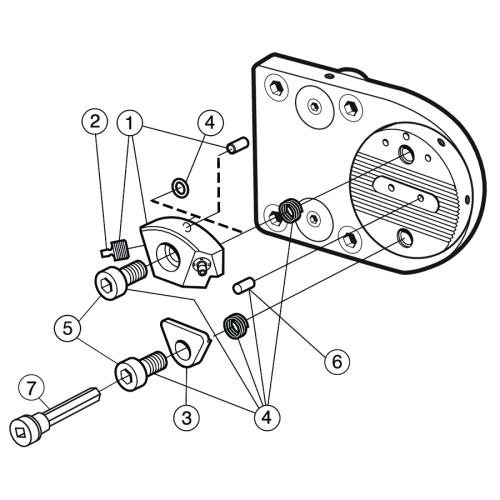 2
1
4
5
6
7
3
4