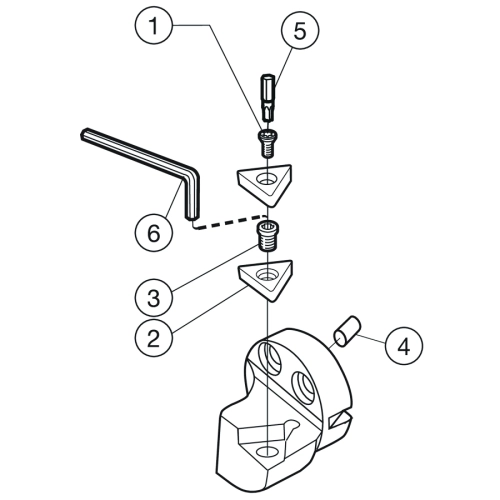 1
5
6
3
2
4