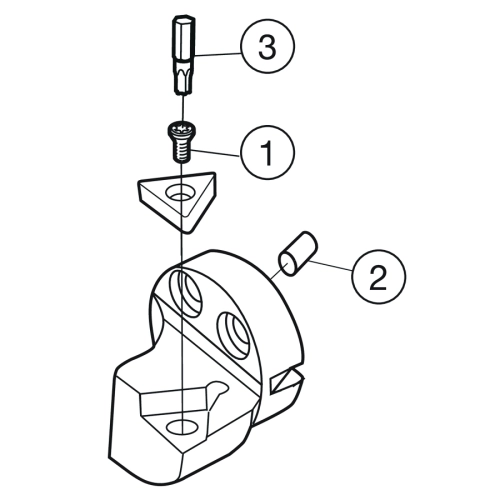 3

1

2